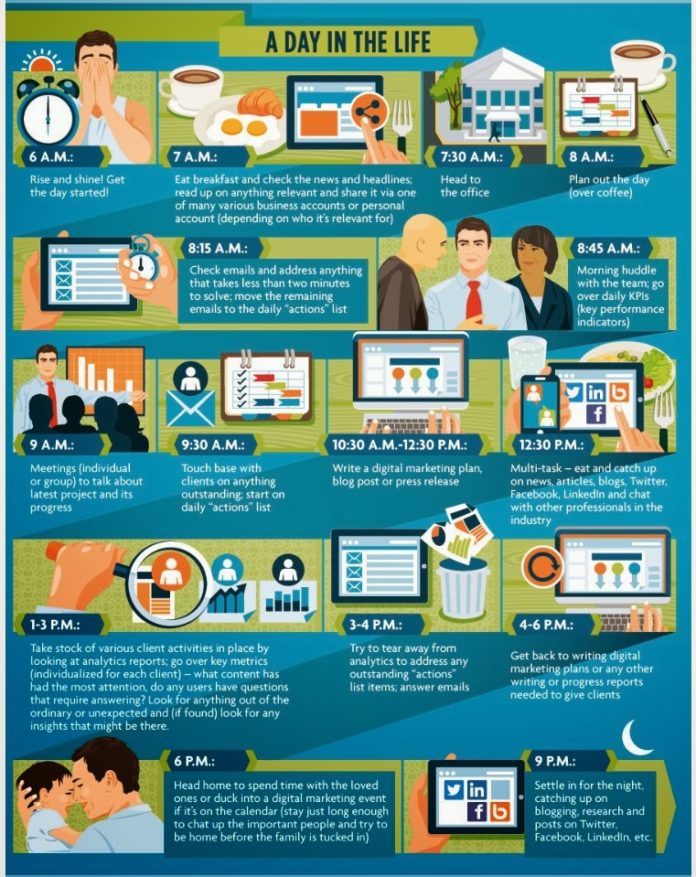 A DAY IN THE LIFE

6 A.M.:
Rise and shine! Get the day started!

7 A.M.:
Eat breakfast and check the news and headlines; read up on anything relevant and share it via one of many various business accounts or personal account (depending on who it's relevant for)

7:30 A.M.:
Head to the office

8 A.M.:
Plan out the day (over coffee)

8:15 A.M.:
Check emails and address anything that takes less than two minutes to solve; move the remaining emails to the daily "actions" list

8:45 A.M.:
Morning huddle with the team; go over daily KPIs (key performance indicators)

9 A.M.:
Meetings (individual or group) to talk about latest project and its progress

9:30 A.M.:
Touch base with clients on anything outstanding; start on daily "actions" list

10:30 A.M.-12:30 P.M.:
Write a digital marketing plan, blog post or press release

12:30 P.M.:
Multi-task – eat and catch up on news, articles, blogs, Twitter, Facebook, LinkedIn and chat with other professionals in the industry

1-3 P.M.:
Take stock of various client activities in place by looking at analytics reports; go over key metrics (individualized for each client) – what content has had the most attention, do any users have questions that require answering? Look for anything out of the ordinary or unexpected and (if found) look for any insights that might be there.

3-4 P.M.:
Try to tear away from analytics to address any outstanding "actions" list items; answer emails

4-6 P.M.:
Get back to writing digital marketing plans or any other writing or progress reports needed to give clients

6 P.M.:
Head home to spend time with the loved ones or duck into a digital marketing event if it's on the calendar (stay just long enough to chat up the important people and try to be home before the family is tucked in)

9 P.M.:
Settle in for the night, catching up on blogging, research and posts on Twitter, Facebook, LinkedIn, etc.